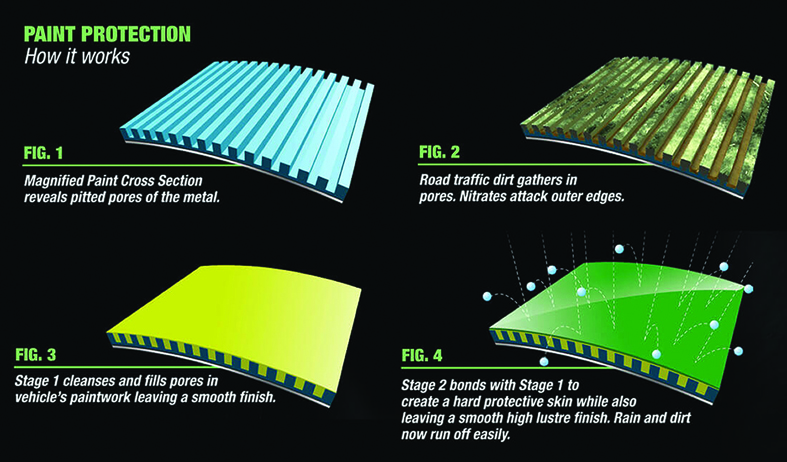 PAINT PROTECTION
How it works

FIG. 1
Magnified Paint Cross Section reveals pitted pores of the metal.

FIG. 2
Road traffic dirt gathers in pores. Nitrates attack outer edges.

FIG. 3
Stage 1 cleanses and fills pores in vehicle's paintwork leaving a smooth finish.

FIG. 4
Stage 2 bonds with Stage 1 to create a hard protective skin while also leaving a smooth high lustre finish. Rain and dirt now run off easily.